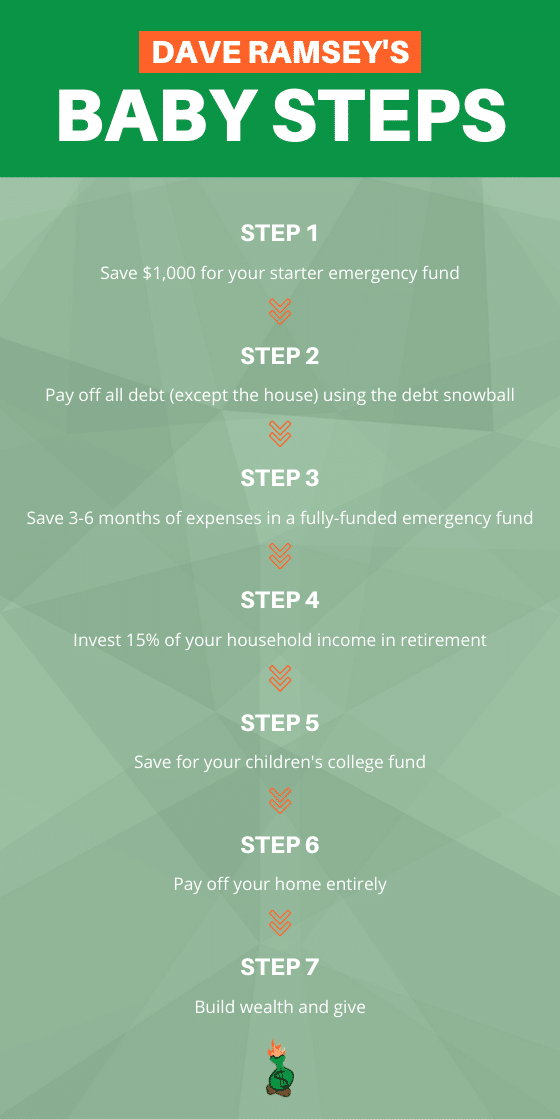 DAVE RAMSEY'S
BABY STEPS

STEP 1
Save $1,000 for your starter emergency fund

STEP 2
Pay off all debt (except the house) using the debt snowball

STEP 3
Save 3-6 months of expenses in a fully-funded emergency fund

STEP 4
Invest 15% of your household income in retirement

STEP 5
Save for your children's college fund

STEP 6
Pay off your home entirely

STEP 7
Build wealth and give